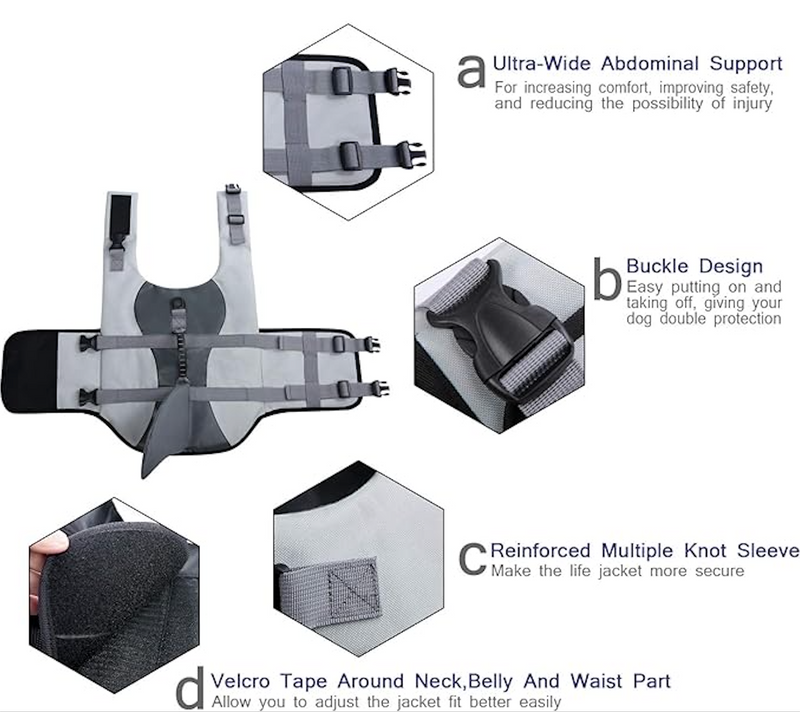 a Ultra-Wide Abdominal Support
For increasing comfort, improving safety, and reducing the possibility of injury

b Buckle Design
Easy putting on and taking off, giving your dog double protection

c Reinforced Multiple Knot Sleeve
Make the life jacket more secure

d Velcro Tape Around Neck,Belly And Waist Part
Allow you to adjust the jacket fit better easily