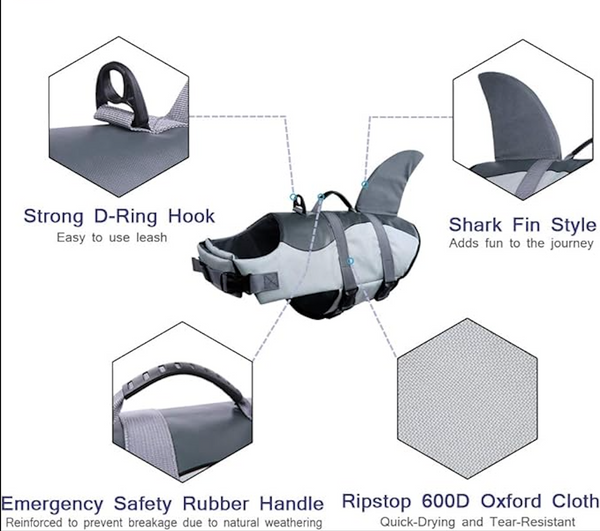 Strong D-Ring Hook
Easy to use leash

Shark Fin Style
Adds fun to the journey

Emergency Safety Rubber Handle
Reinforced to prevent breakage due to natural weathering

Ripstop 600D Oxford Cloth
Quick-Drying and Tear-Resistant